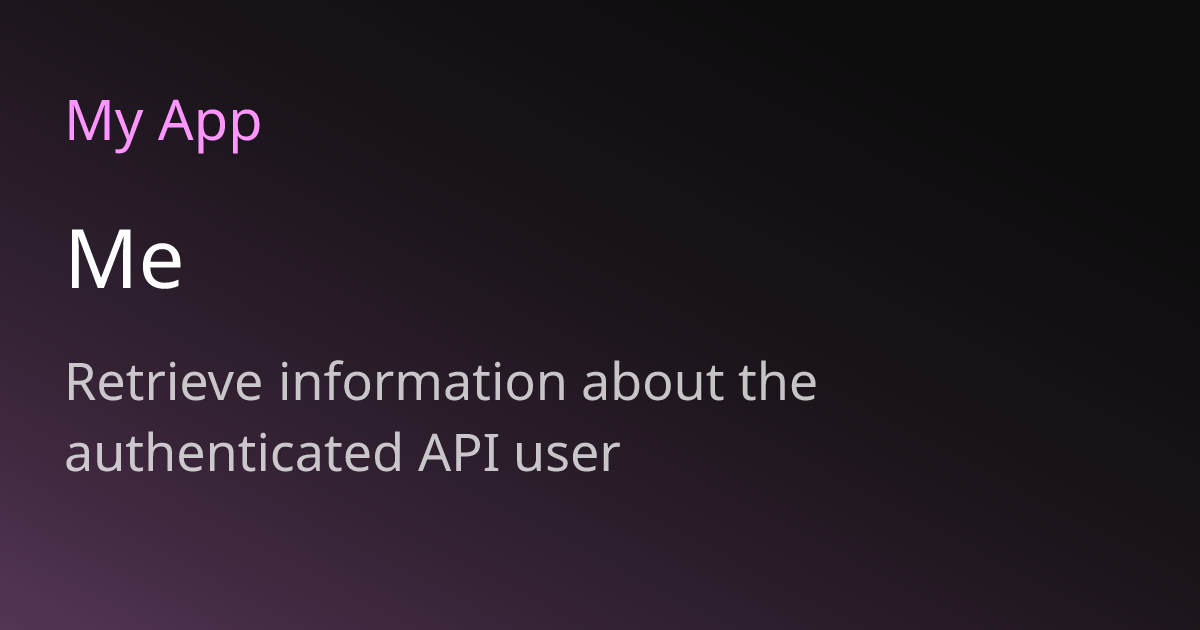 My App

Me

Retrieve information about the authenticated API user