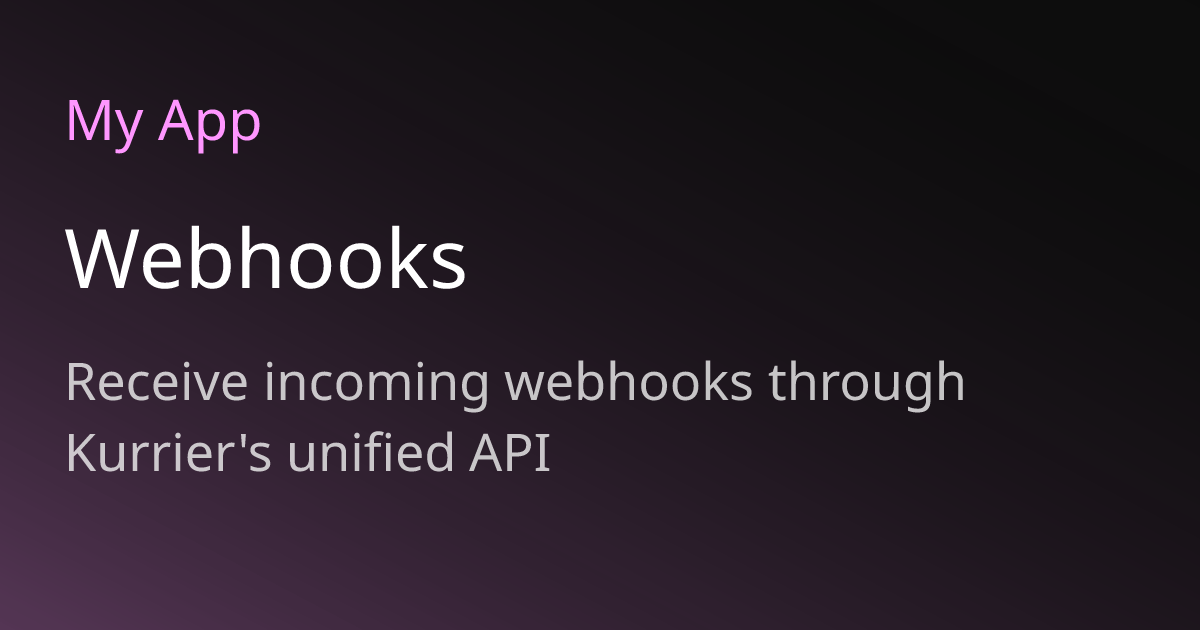 My App

Webhooks

Receive incoming webhooks through Kurrier's unified API